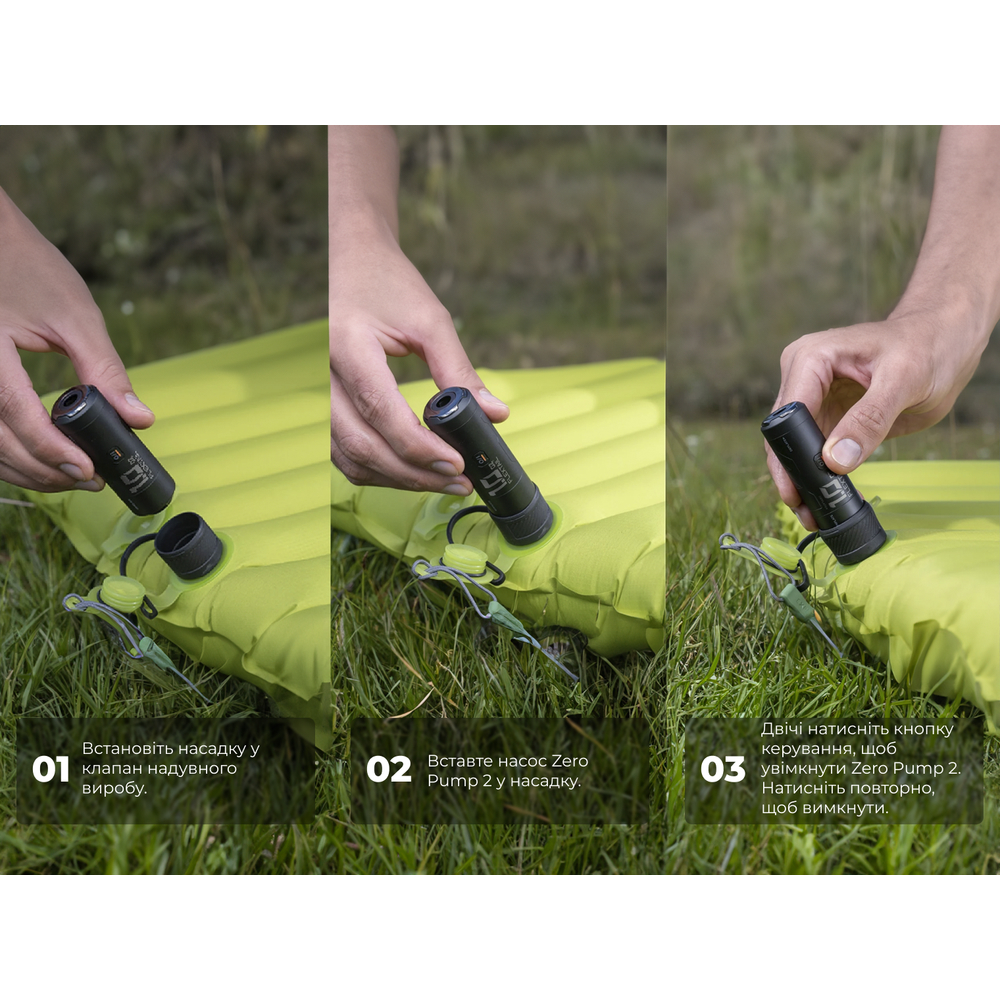 01 Встановіть насадку у клапан надувного виробу.

02 Вставте насос Zero Pump 2 у насадку.

03 Двічі натисніть кнопку керування, щоб увімкнути Zero Pump 2. Натисніть повторно, щоб вимкнути.